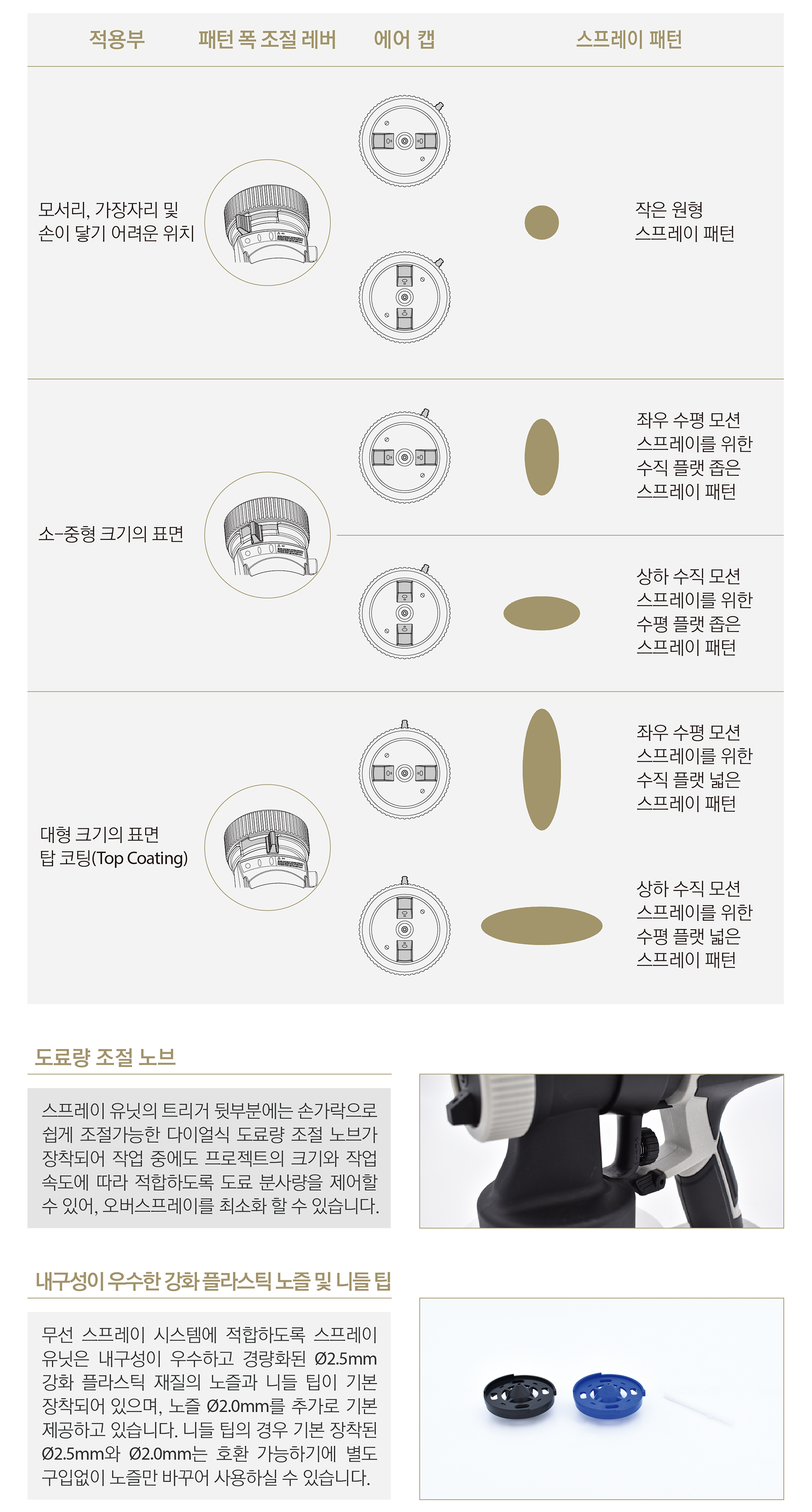 | 적용부 | 패턴 폭 조절 레버 | 에어 캡 | 스프레이 패턴 |
|---|---|---|---|
| 모서리, 가장자리 및 손이 닿기 어려운 위치 | | | 작은 원형 스프레이 패턴 |
| 소-중형 크기의 표면 | | | 좌우 수평 모션 스프레이를 위한 수직 플랫 좁은 스프레이 패턴 |
| | | | 상하 수직 모션 스프레이를 위한 수평 플랫 좁은 스프레이 패턴 |
| 대형 크기의 표면 탑 코팅(Top Coating) | | | 좌우 수평 모션 스프레이를 위한 수직 플랫 넓은 스프레이 패턴 |
| | | | 상하 수직 모션 스프레이를 위한 수평 플랫 넓은 스프레이 패턴 |

도료량 조절 노브

스프레이 유닛의 트리거 뒷부분에는 손가락으로 쉽게 조절가능한 다이얼식 도료량 조절 노브가 장착되어 작업 중에도 프로젝트의 크기와 작업 속도에 따라 적합하도록 도료 분사량을 제어할 수 있어, 오버스프레이를 최소화 할 수 있습니다.

내구성이 우수한 강화 플라스틱 노즐 및 니들 팁

무선 스프레이 시스템에 적합하도록 스프레이 유닛은 내구성이 우수하고 경량화된 Ø2.5mm 강화 플라스틱 재질의 노즐과 니들 팁이 기본 장착되어 있으며, 노즐 Ø2.0mm를 추가로 기본 제공하고 있습니다. 니들 팁의 경우 기본 장착된 Ø2.5mm와 Ø2.0mm는 호환 가능하기에 별도 구입없이 노즐만 바꾸어 사용하실 수 있습니다.